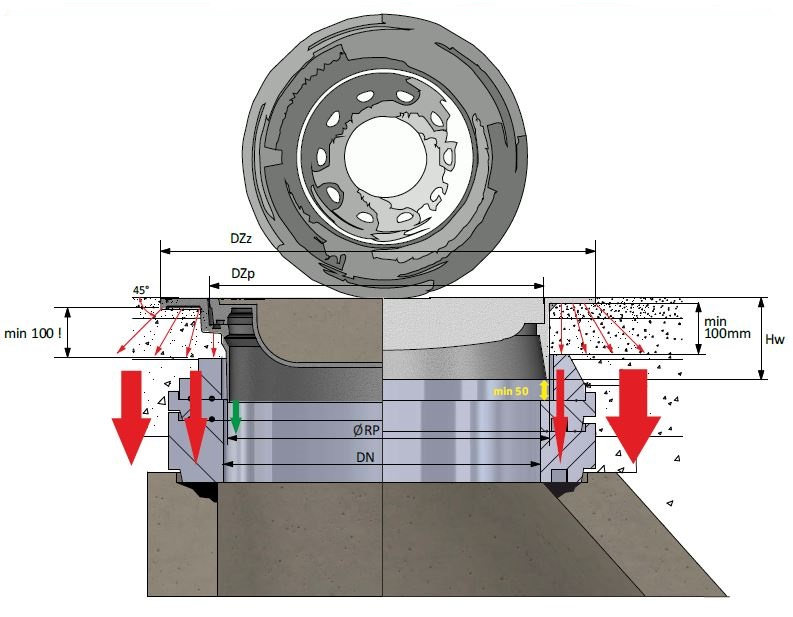 DZz

DZp

45°

min 100 !

min 100mm

Hw

min 50

ØRP

DN